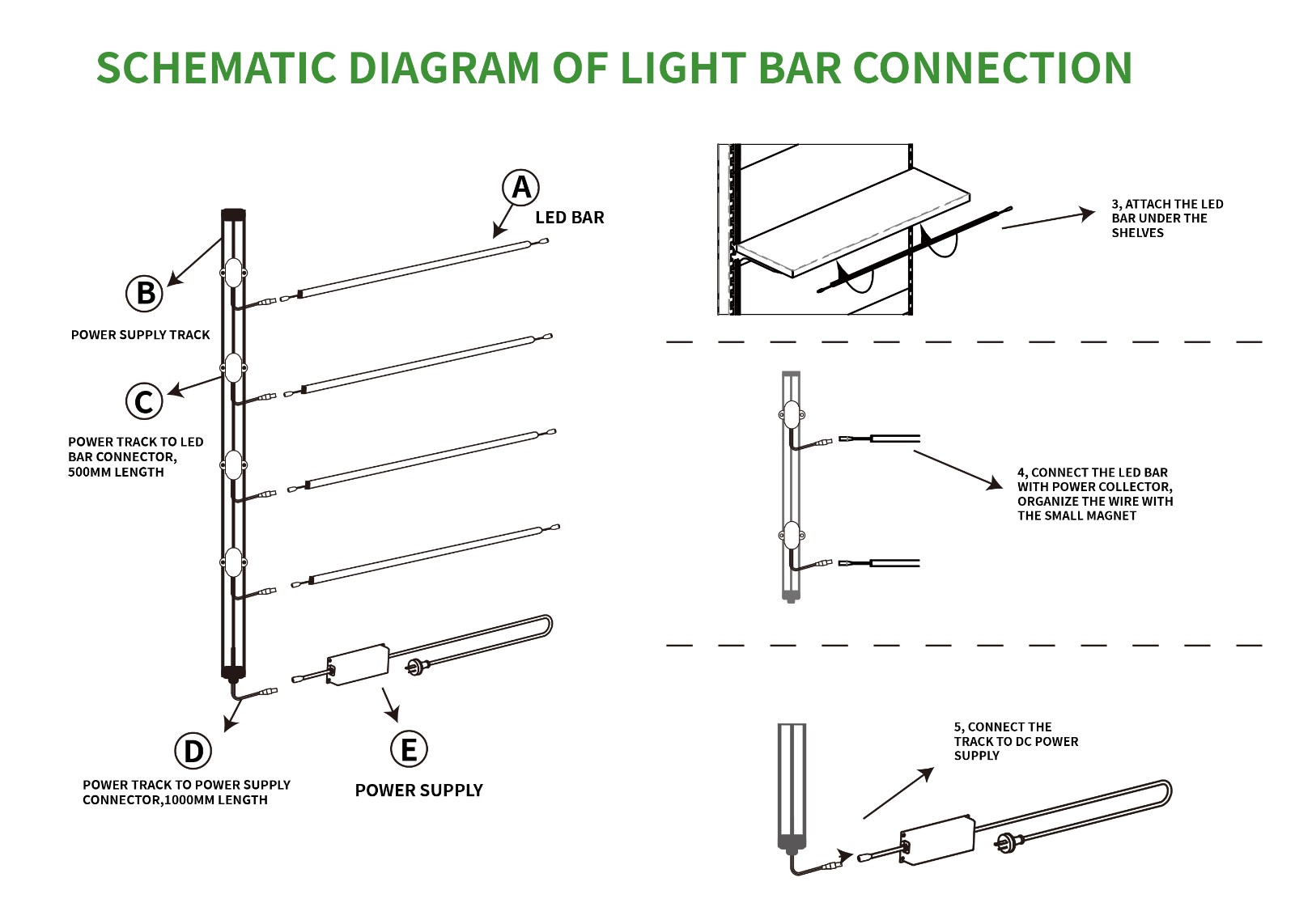 SCHEMATIC DIAGRAM OF LIGHT BAR CONNECTION

A
LED BAR

B
POWER SUPPLY TRACK

C
POWER TRACK TO LED BAR CONNECTOR, 500MM LENGTH

D
POWER TRACK TO POWER SUPPLY CONNECTOR,1000MM LENGTH

E
POWER SUPPLY

3, ATTACH THE LED BAR UNDER THE SHELVES

4, CONNECT THE LED BAR WITH POWER COLLECTOR, ORGANIZE THE WIRE WITH THE SMALL MAGNET

5, CONNECT THE TRACK TO DC POWER SUPPLY