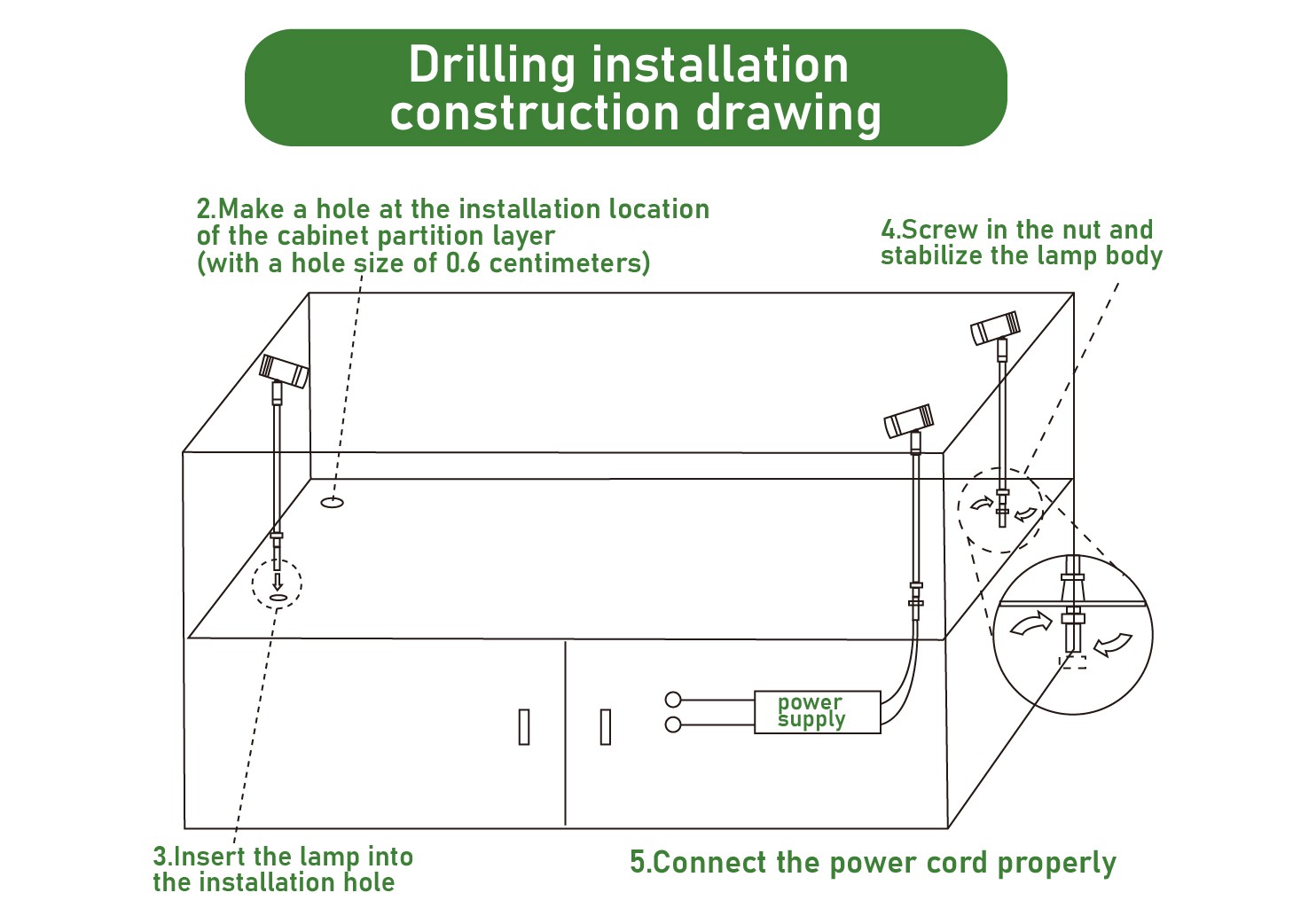 Drilling installation construction drawing

2.Make a hole at the installation location of the cabinet partition layer (with a hole size of 0.6 centimeters)

4.Screw in the nut and stabilize the lamp body

power supply

3.Insert the lamp into the installation hole

5.Connect the power cord properly