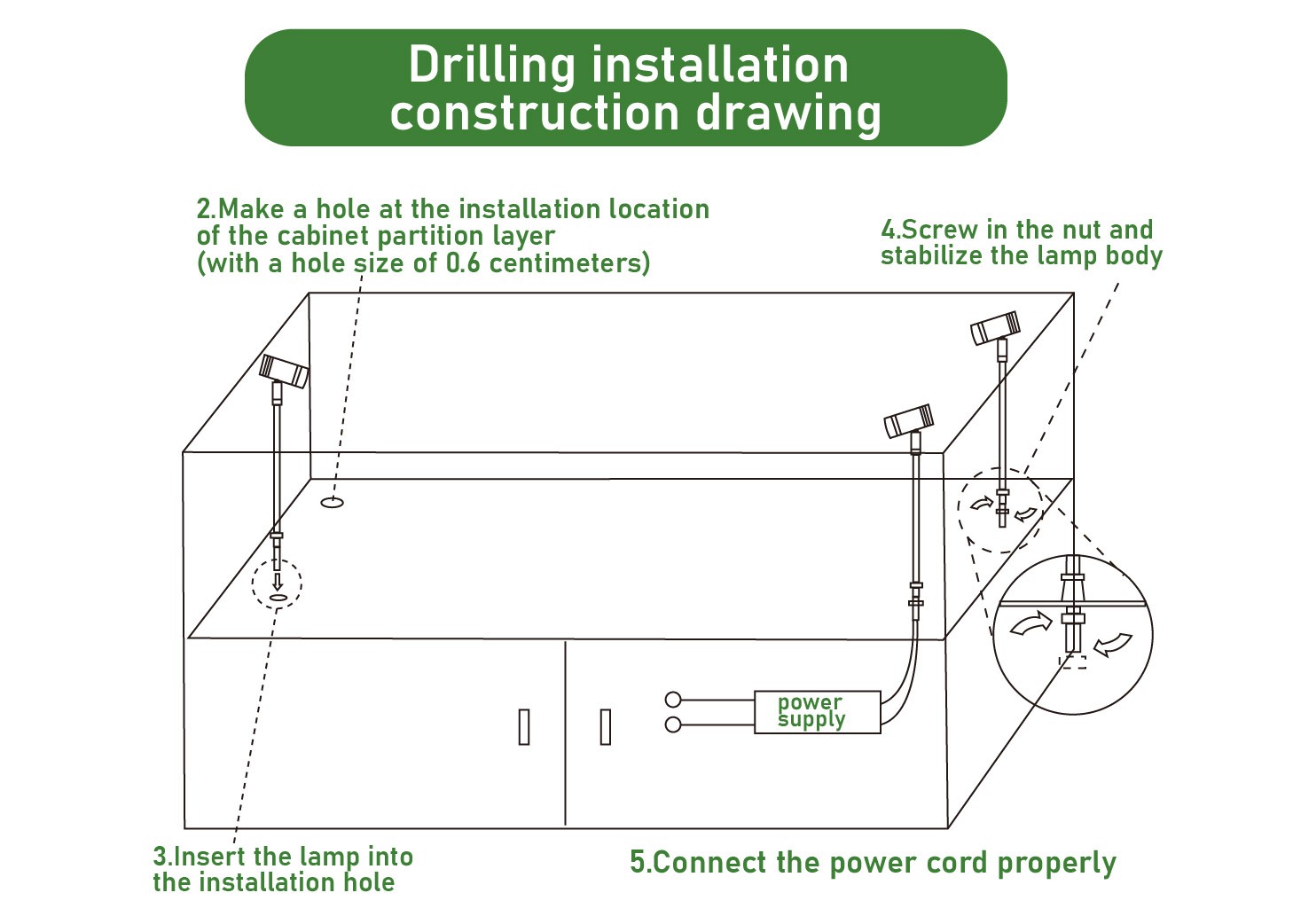 Drilling installation construction drawing

2.Make a hole at the installation location of the cabinet partition layer (with a hole size of 0.6 centimeters)

4.Screw in the nut and stabilize the lamp body

power supply

3.Insert the lamp into the installation hole

5.Connect the power cord properly