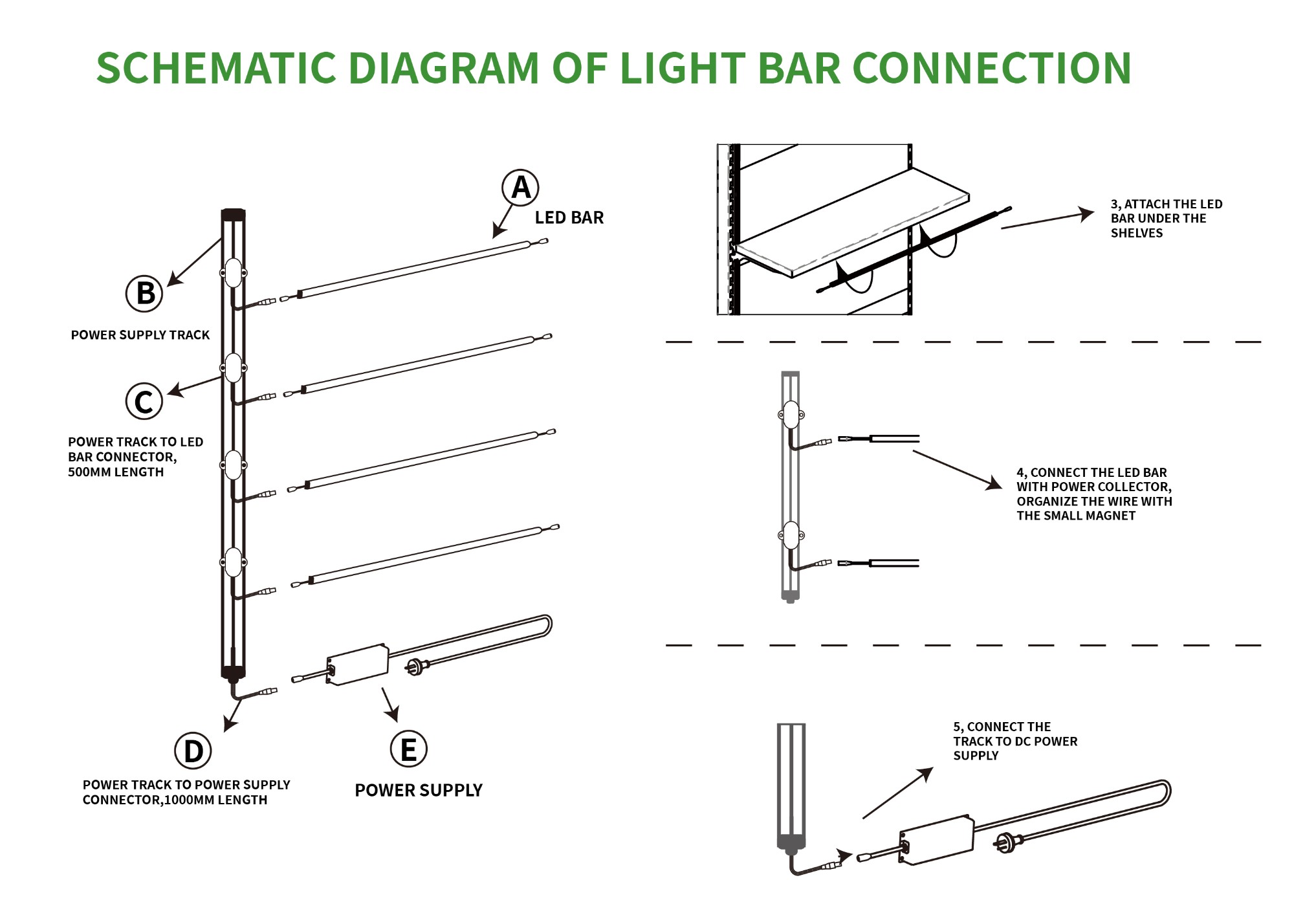 SCHEMATIC DIAGRAM OF LIGHT BAR CONNECTION

A
LED BAR

B
POWER SUPPLY TRACK

C
POWER TRACK TO LED BAR CONNECTOR, 500MM LENGTH

D
POWER TRACK TO POWER SUPPLY CONNECTOR,1000MM LENGTH

E
POWER SUPPLY

3, ATTACH THE LED BAR UNDER THE SHELVES

4, CONNECT THE LED BAR WITH POWER COLLECTOR, ORGANIZE THE WIRE WITH THE SMALL MAGNET

5, CONNECT THE TRACK TO DC POWER SUPPLY