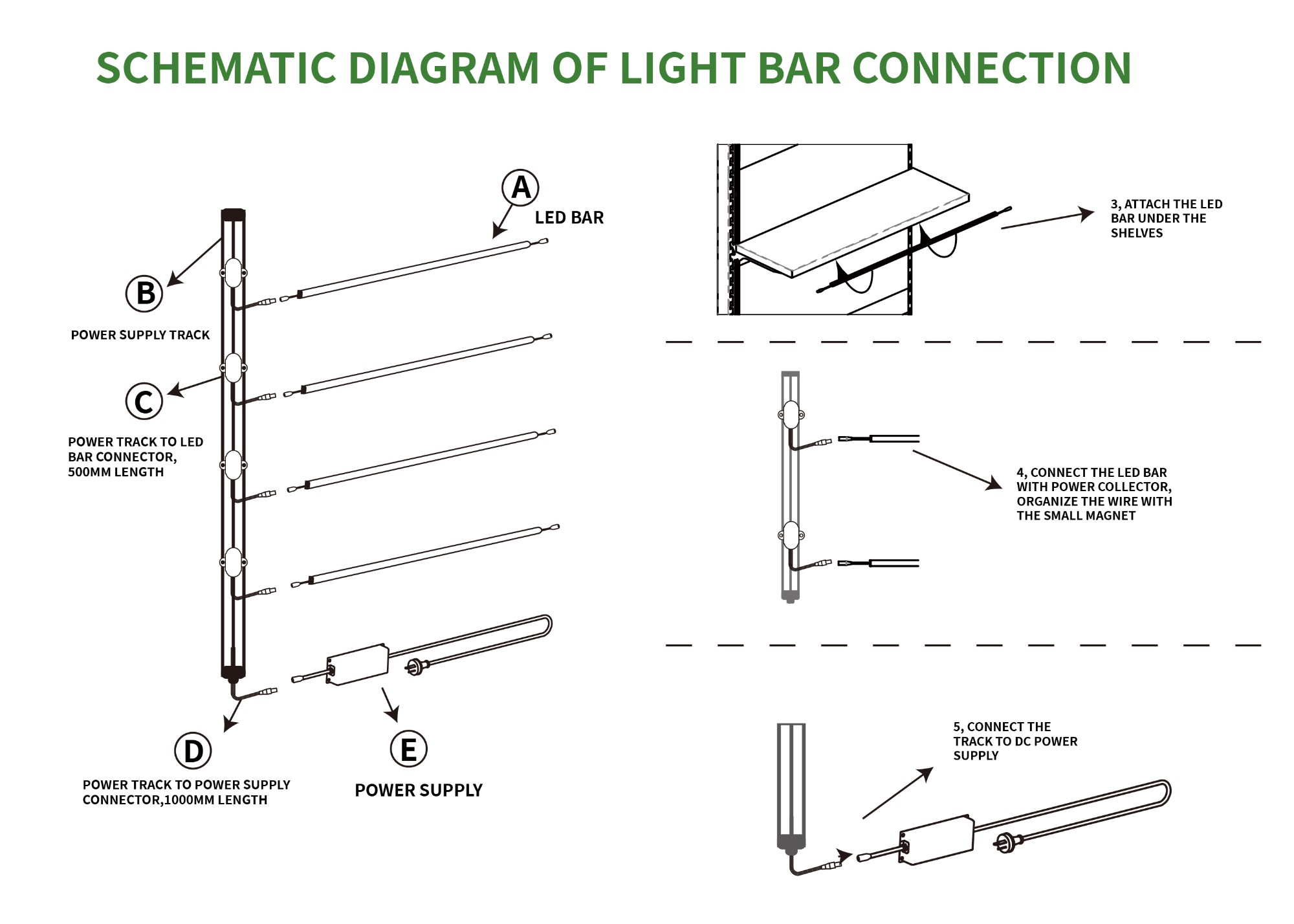 SCHEMATIC DIAGRAM OF LIGHT BAR CONNECTION

A

LED BAR

B

POWER SUPPLY TRACK

C

POWER TRACK TO LED BAR CONNECTOR, 500MM LENGTH

D

POWER TRACK TO POWER SUPPLY CONNECTOR,1000MM LENGTH

E

POWER SUPPLY

3, ATTACH THE LED BAR UNDER THE SHELVES

4, CONNECT THE LED BAR WITH POWER COLLECTOR, ORGANIZE THE WIRE WITH THE SMALL MAGNET

5, CONNECT THE TRACK TO DC POWER SUPPLY